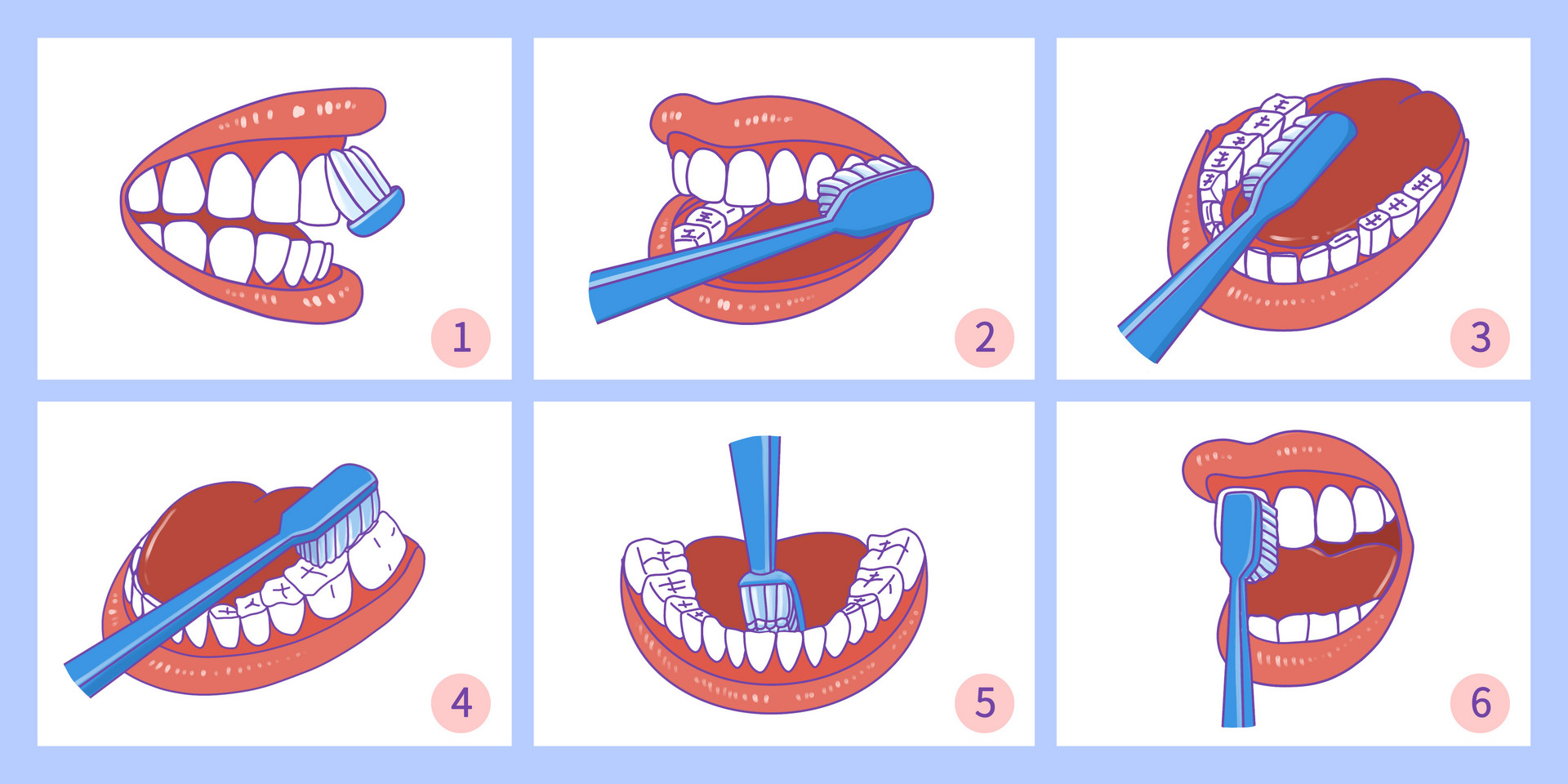 1

2

3

4

5

6